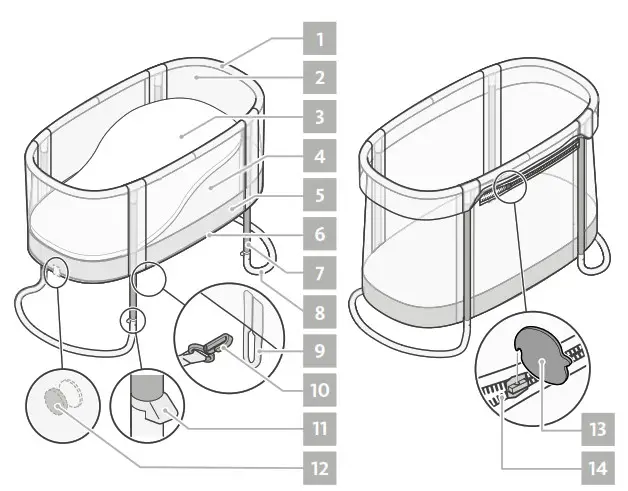 1
2
3
4
5
6
7
8
9
10
11
12
13
14