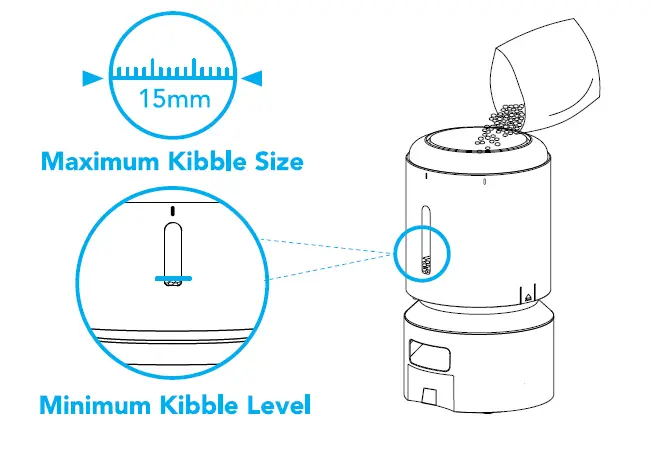 15mm

Maximum Kibble Size

Minimum Kibble Level