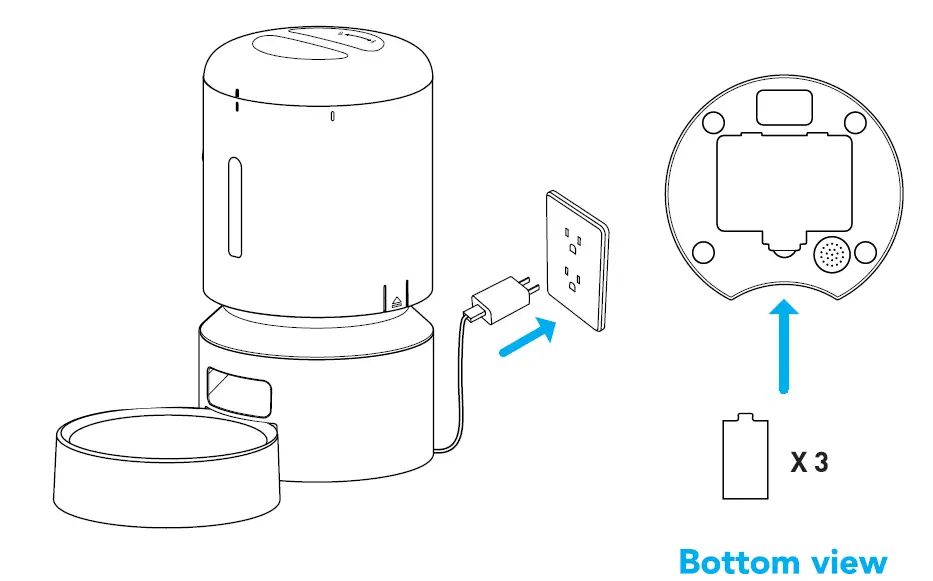 X 3

Bottom view