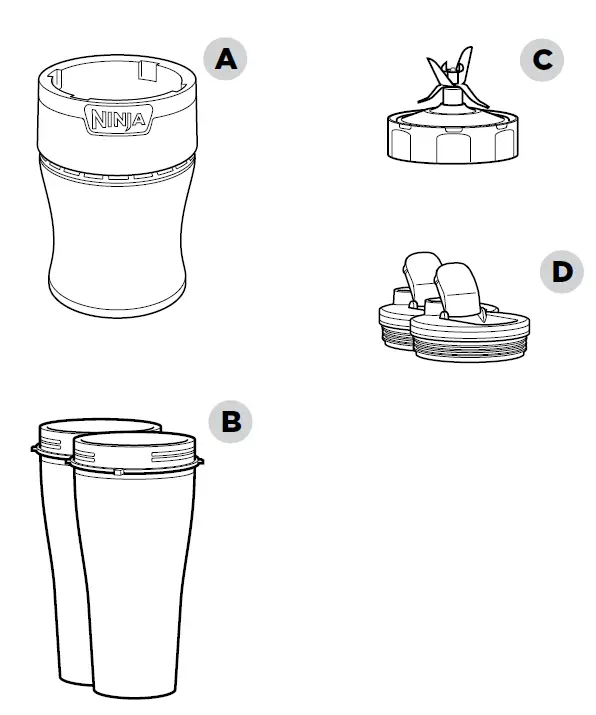 A
NINJA
C
D
B