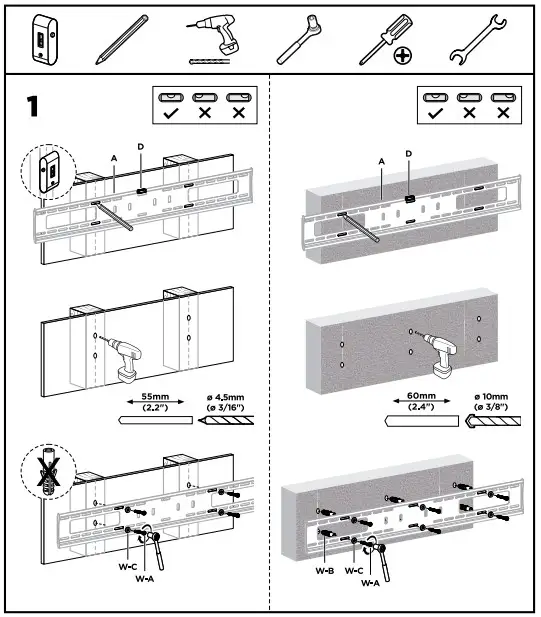 1

A
D

55mm
(2.2")
ø 4,5mm
(ø 3/16")

W-C
W-A

A
D

60mm
(2.4")
ø 10mm
(ø 3/8")

W-B
W-C
W-A