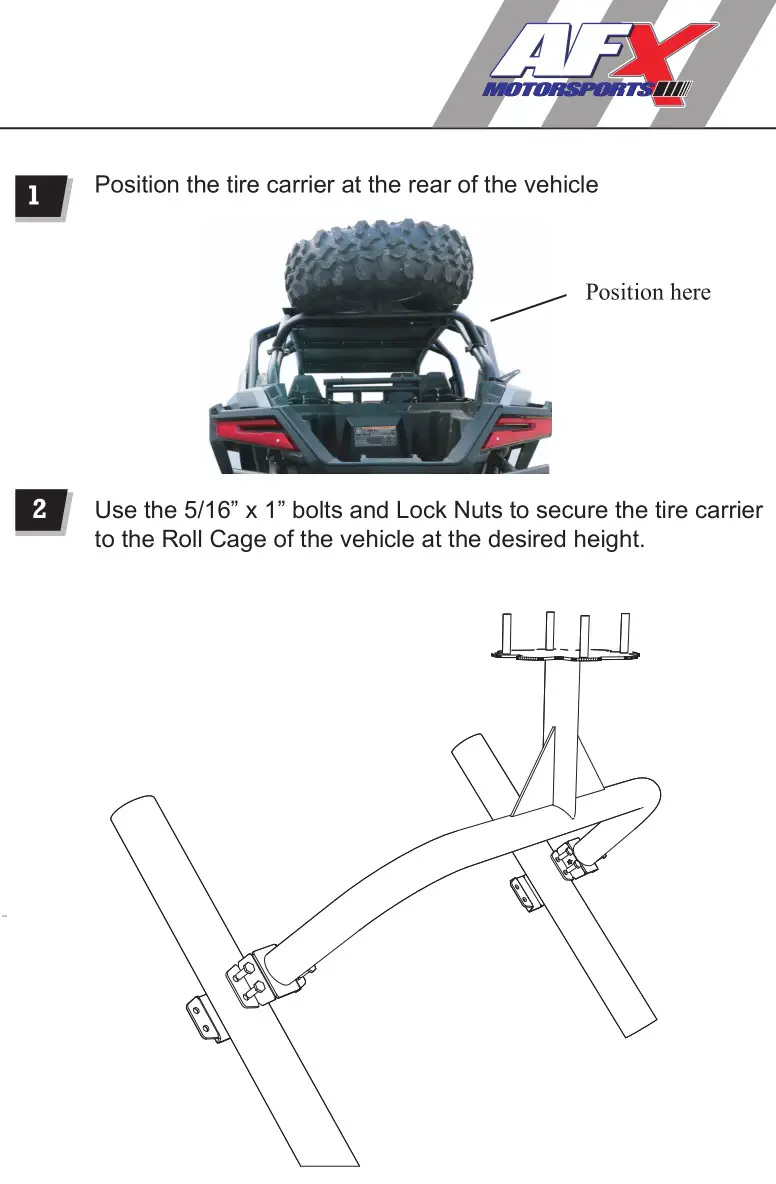 AFX
MOTORSPORTS

1

Position the tire carrier at the rear of the vehicle

Position here

2

Use the 5/16” x 1” bolts and Lock Nuts to secure the tire carrier to the Roll Cage of the vehicle at the desired height.