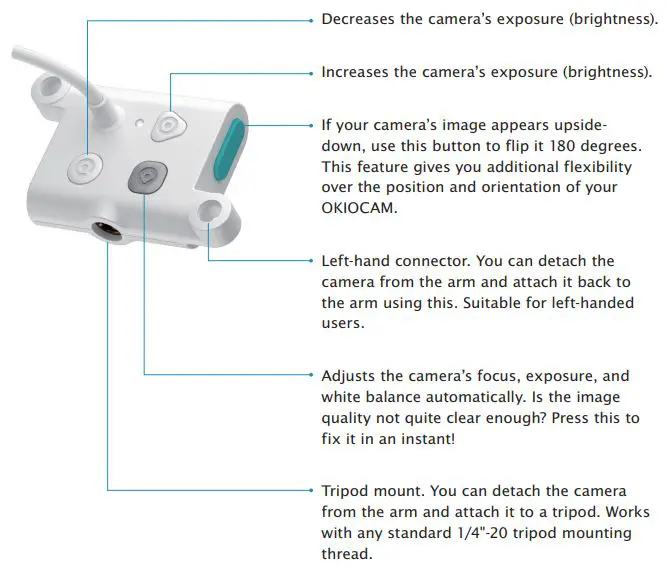 Decreases the camera's exposure (brightness).

Increases the camera's exposure (brightness).

If your camera's image appears upside-down, use this button to flip it 180 degrees. This feature gives you additional flexibility over the position and orientation of your OKIOCAM.

Left-hand connector. You can detach the camera from the arm and attach it back to the arm using this. Suitable for left-handed users.

Adjusts the camera's focus, exposure, and white balance automatically. Is the image quality not quite clear enough? Press this to fix it in an instant!

Tripod mount. You can detach the camera from the arm and attach it to a tripod. Works with any standard 1/4"-20 tripod mounting thread.