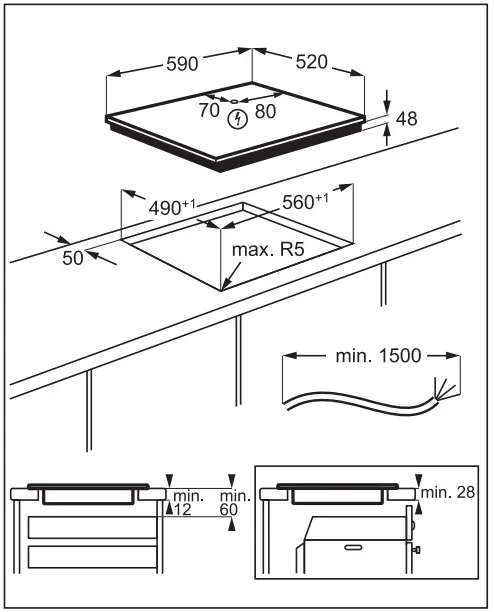 590
520
70
80
48
$490^{+1}$
$560^{+1}$
50
max. R5
min. 1500
min.
12
min.
60
min. 28