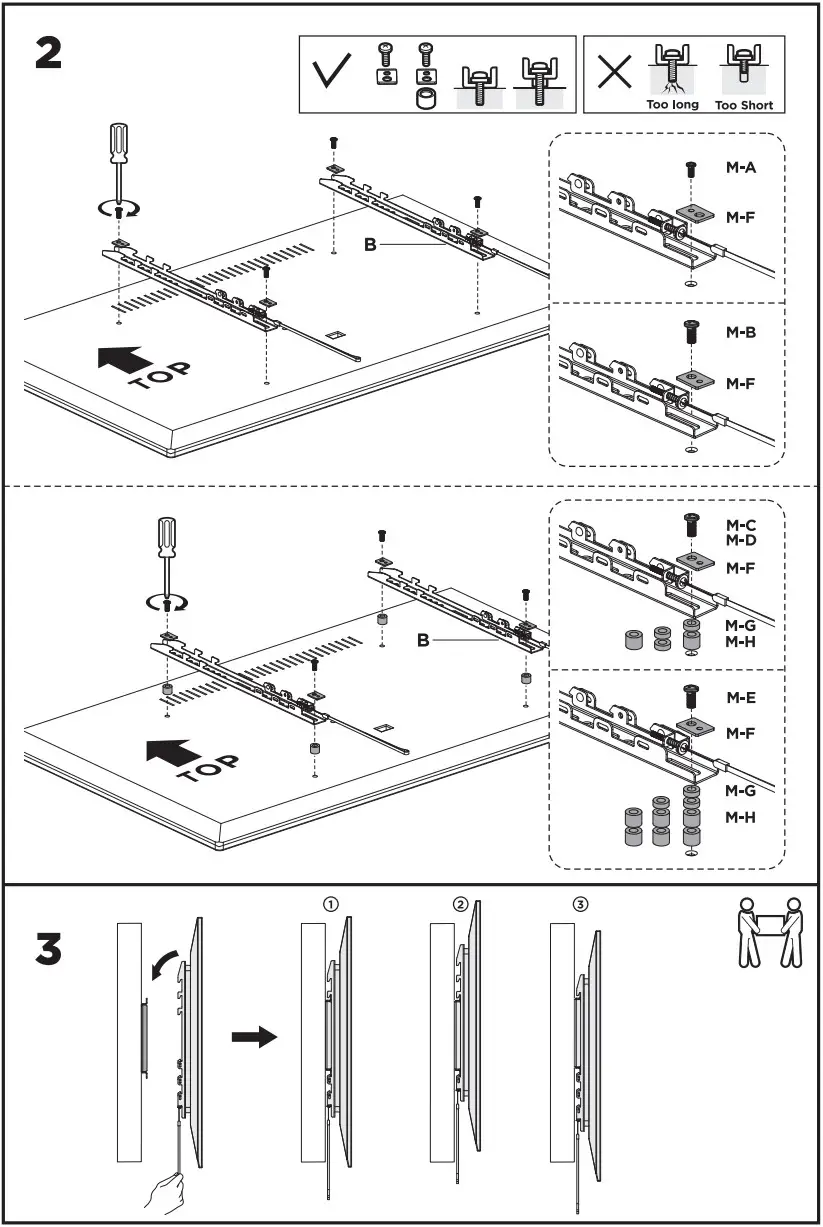 2

Too long
Too Short

B
TOP

M-A
M-F

M-B
M-F

B
TOP

M-C
M-D
M-F
M-G
M-H

M-E
M-F
M-G
M-H

3

①
②
③