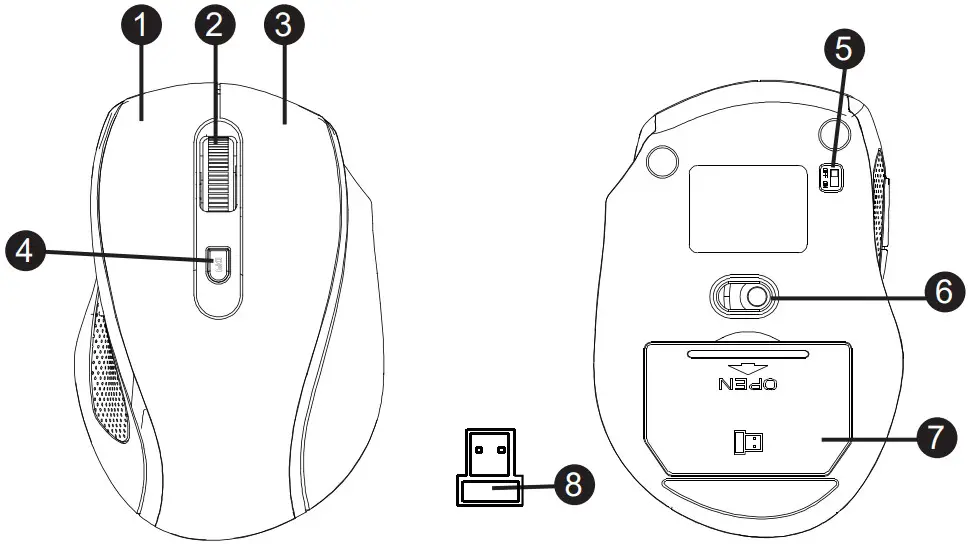 1
2
3
4
5
6
OPEN
7
8