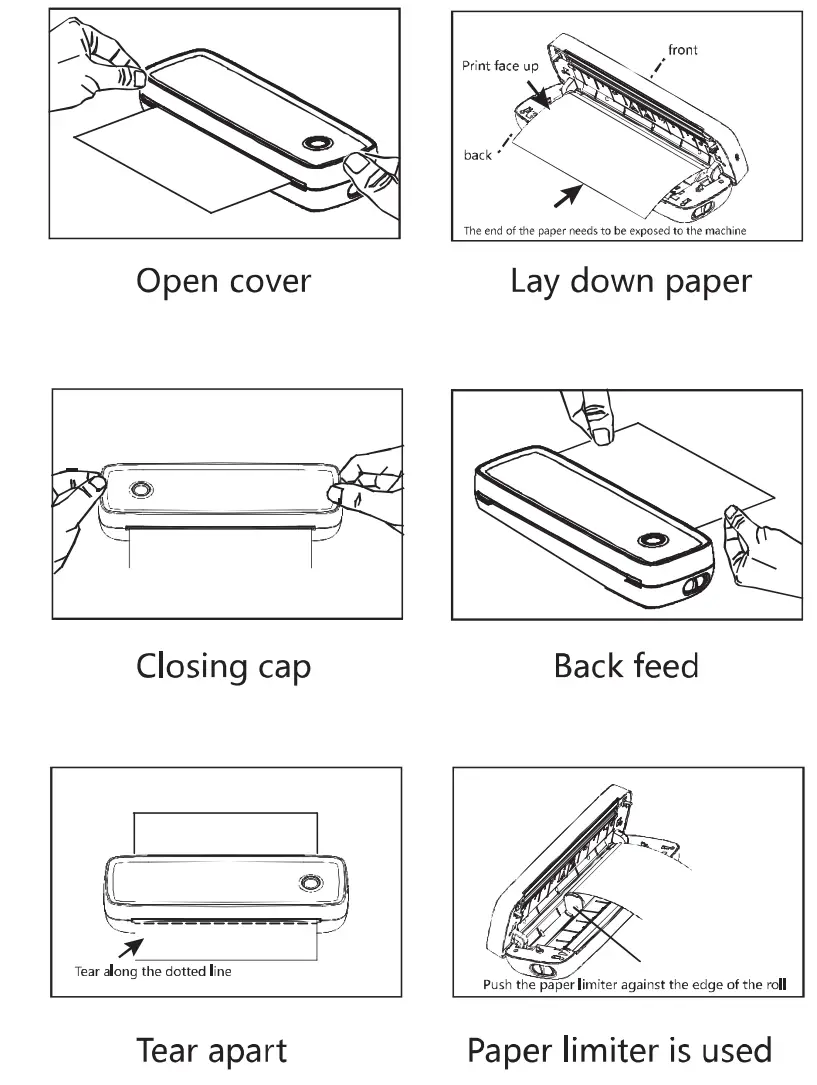 Open cover

front

Print face up

back

The end of the paper needs to be exposed to the machine

Lay down paper

Closing cap

Back feed

Tear along the dotted line

Tear apart

Push the paper limiter against the edge of the roll

Paper limiter is used