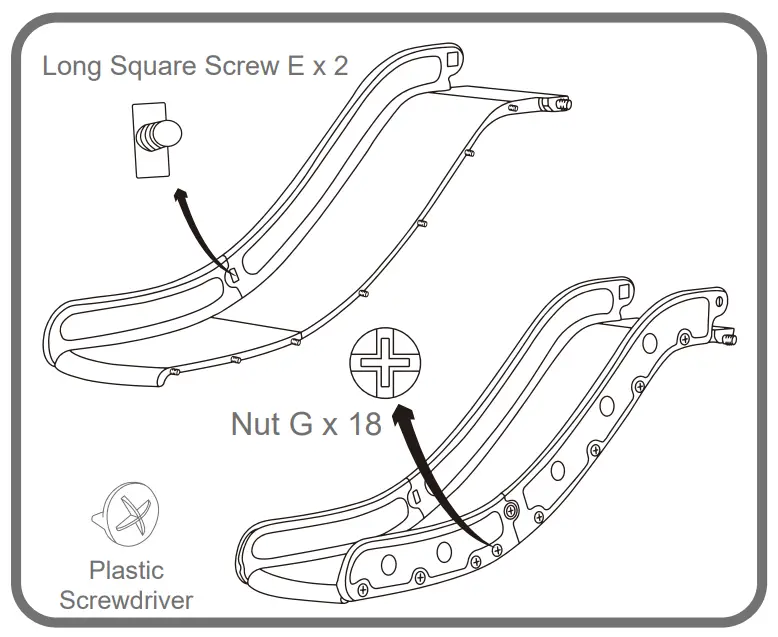 Long Square Screw E x 2

Nut G x 18

Plastic Screwdriver