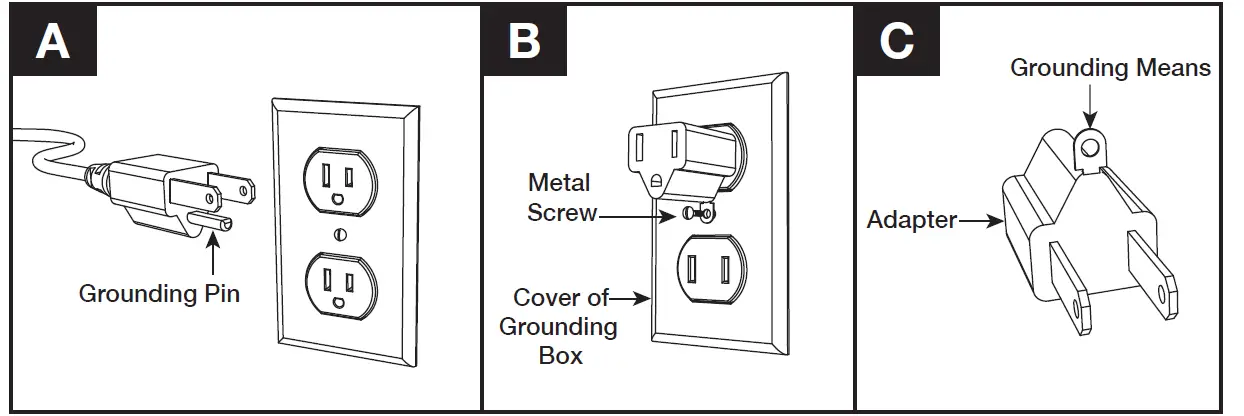 A

Grounding Pin

B

Metal Screw

Cover of Grounding Box

C

Grounding Means

Adapter