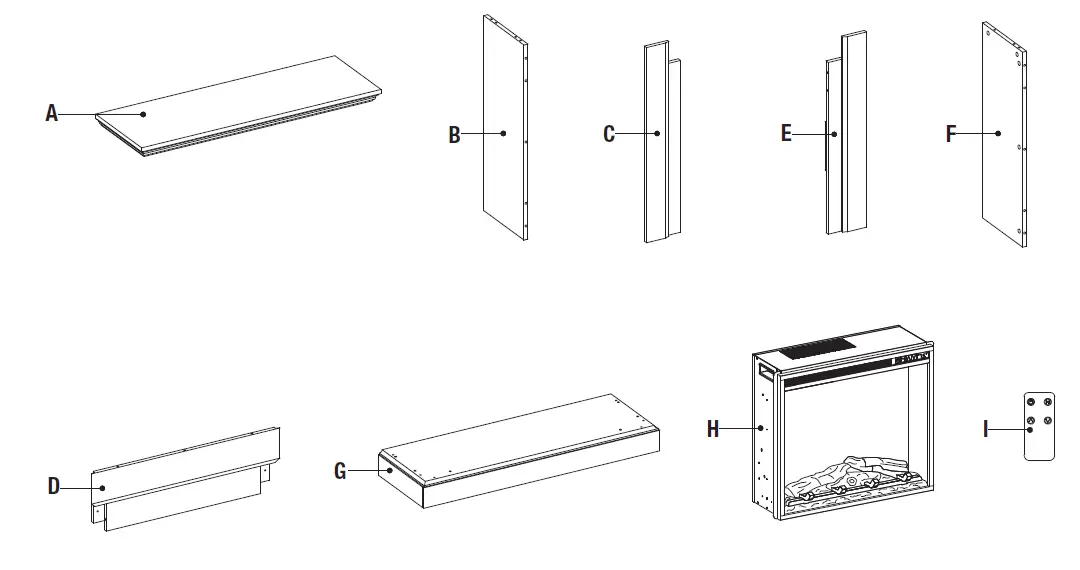 A

B

C

E

F

D

G

H

I