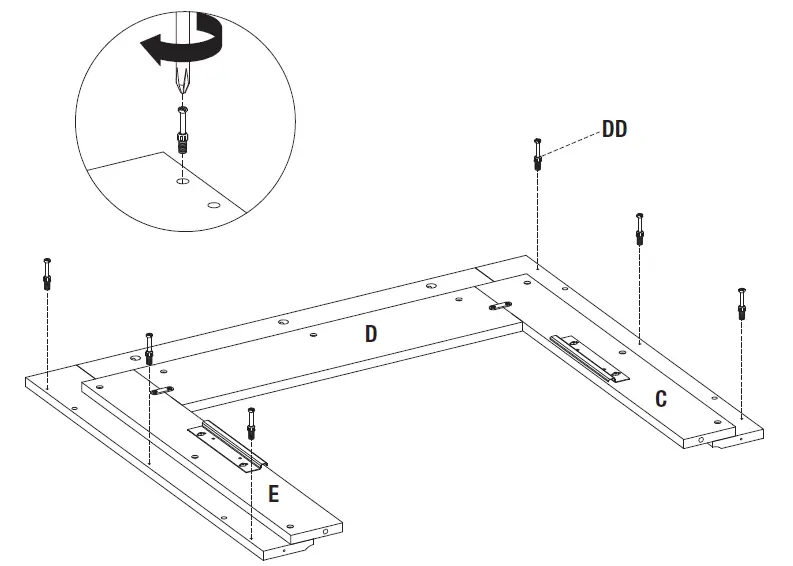 DD
D
C
E