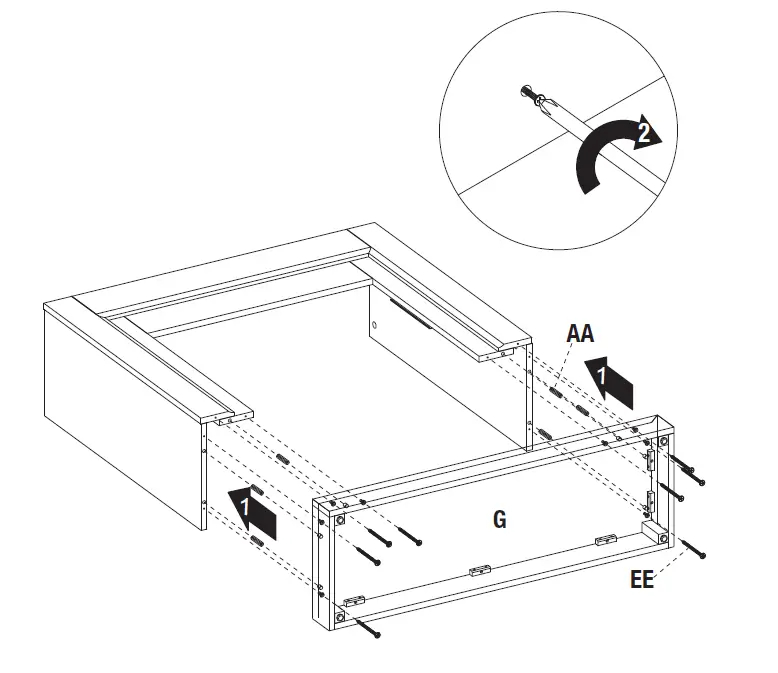 2

AA

1

1

G

EE