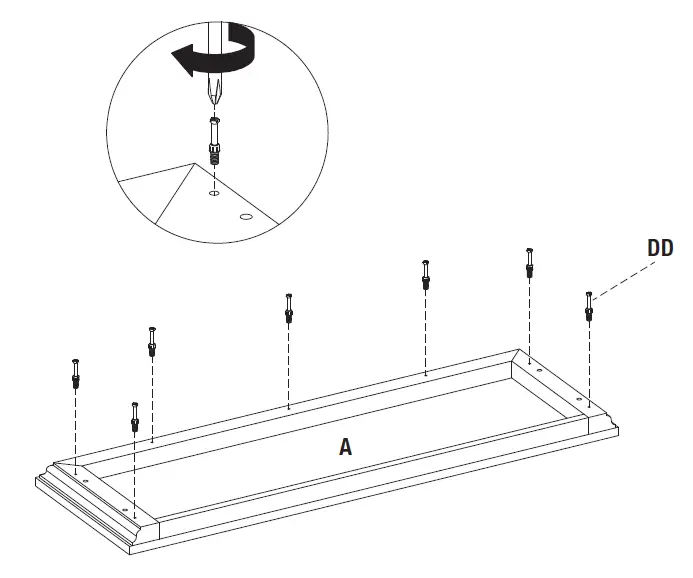 DD

A