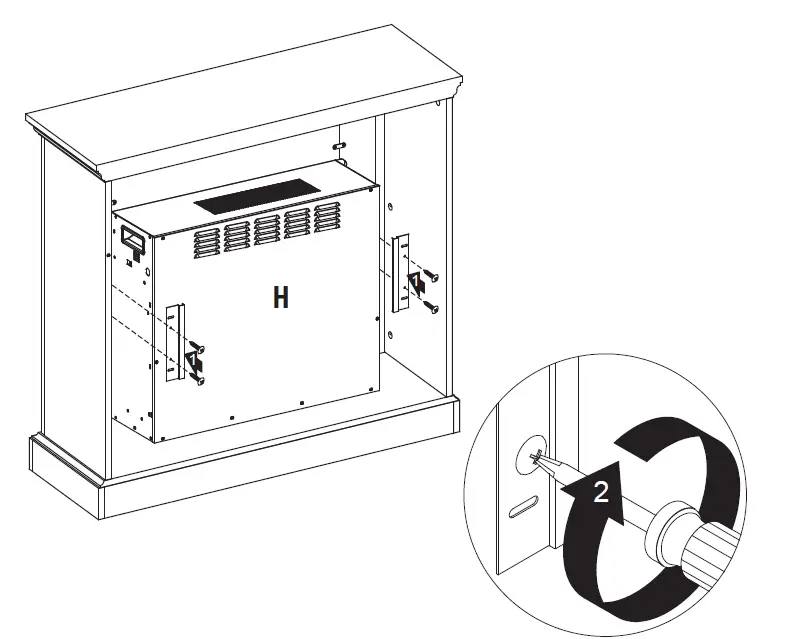 H

1

1

2