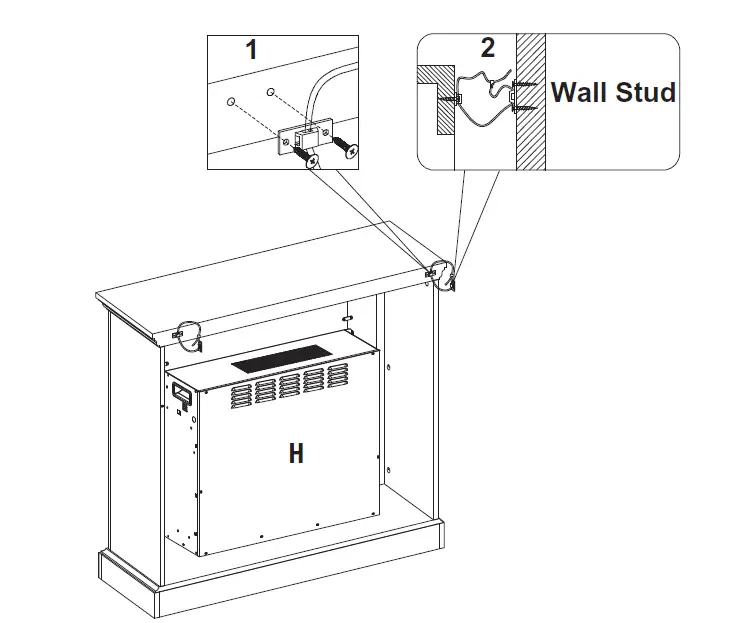 1

2

Wall Stud

H