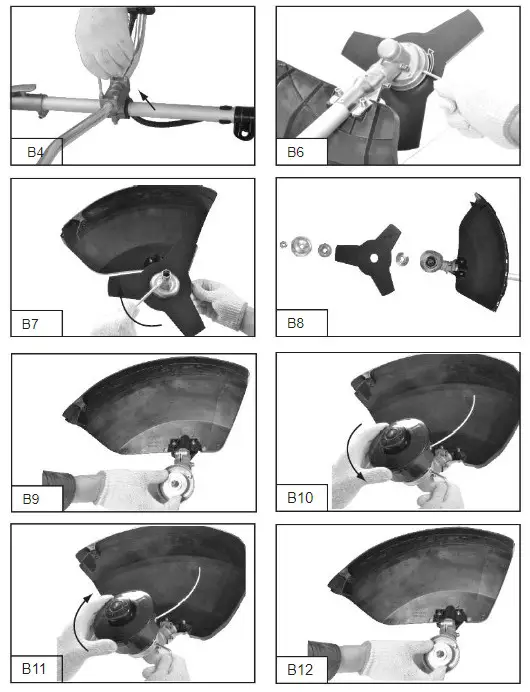 B4

B6

B7

B8

B9

B10

B11

B12