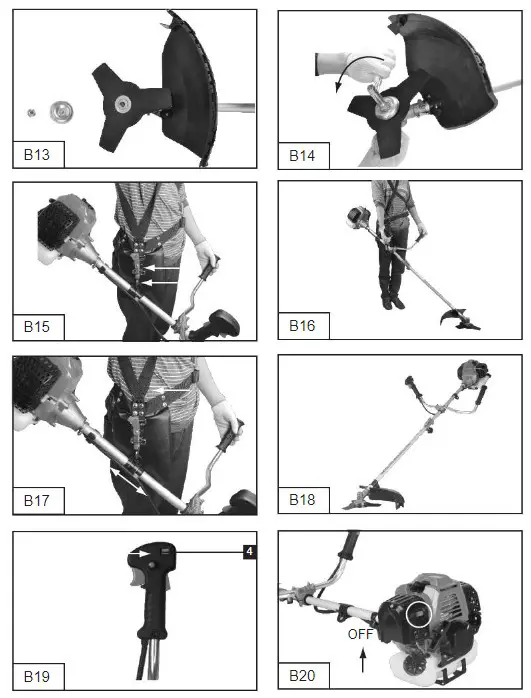 B13

B14

B15

B16

B17

B18

4

B19

OFF

B20