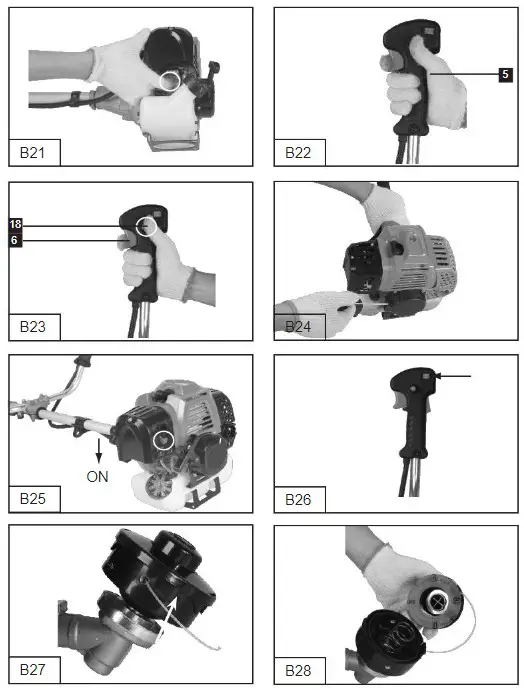 B21

5

B22

18

6

B23

B24

ON

B25

B26

B27

B28