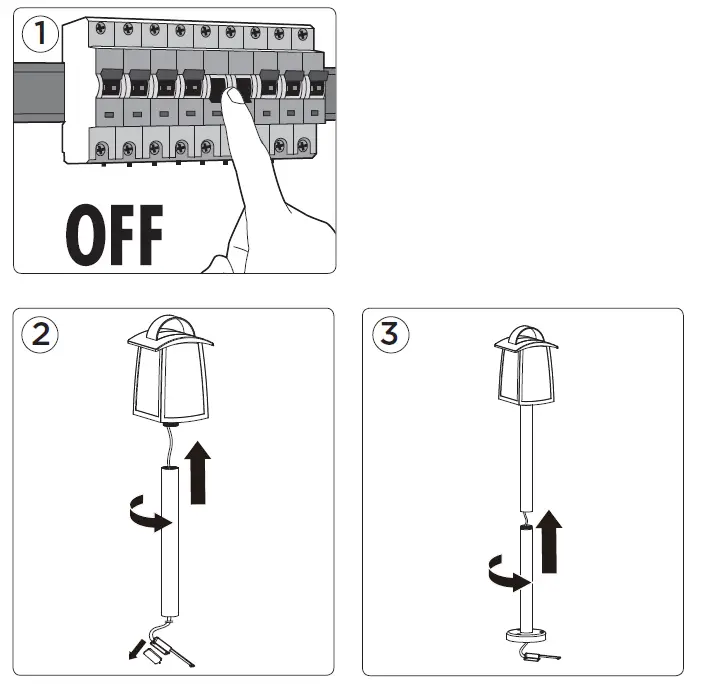 1

OFF

2

3