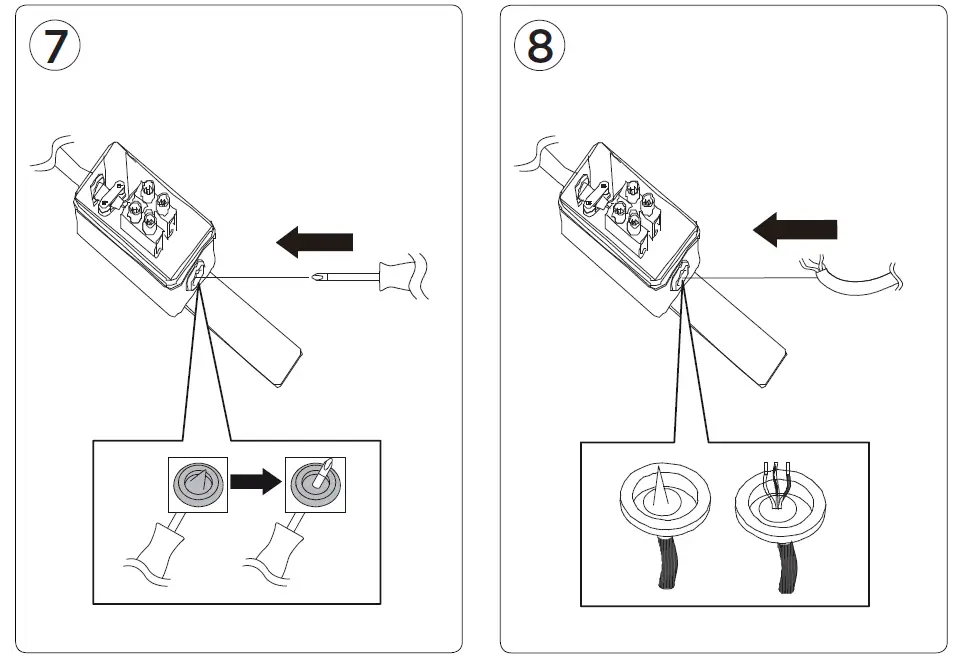 7

8