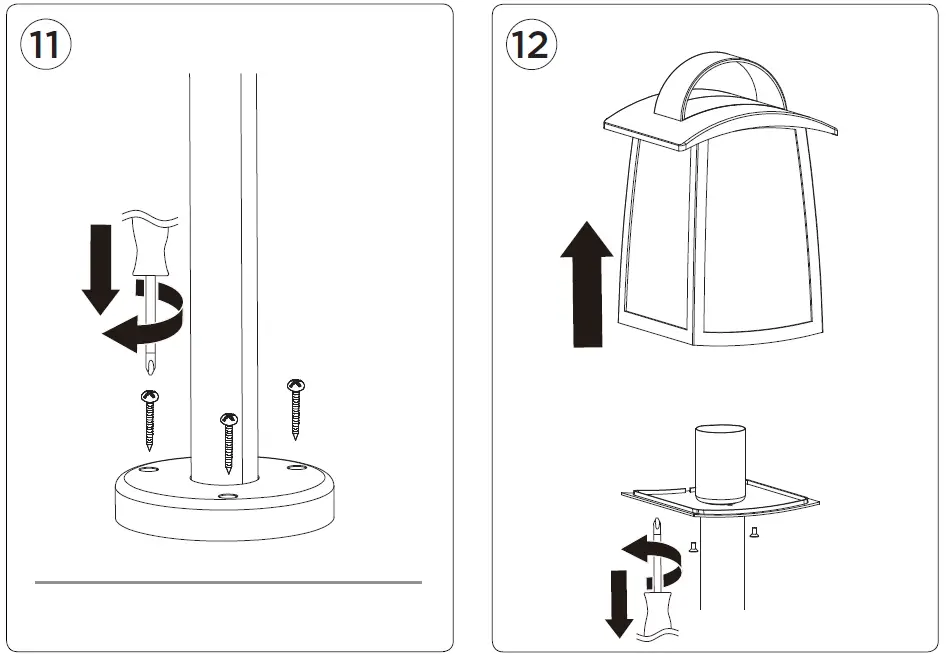 11

12