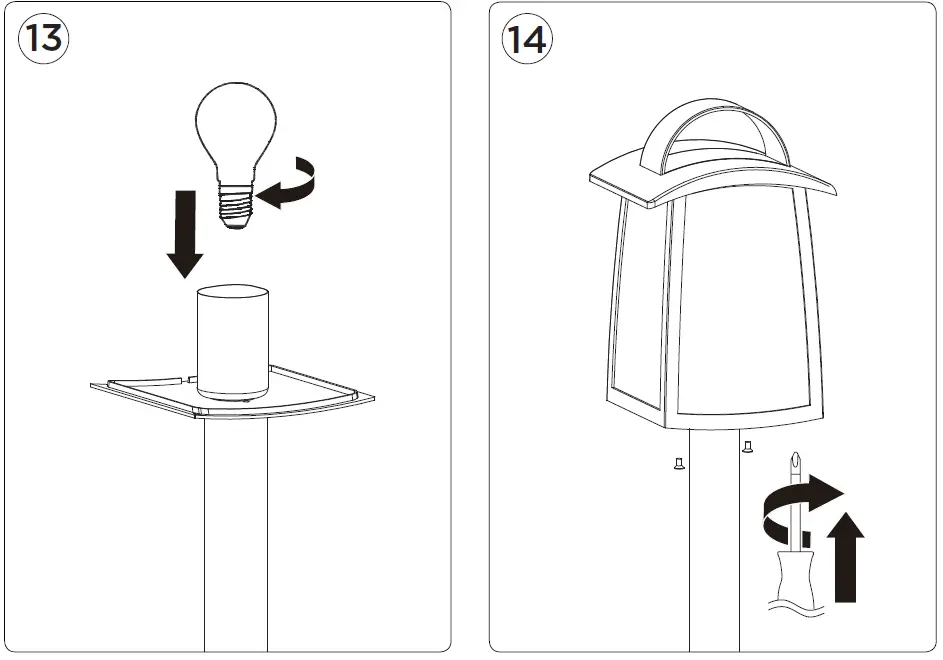 13

14