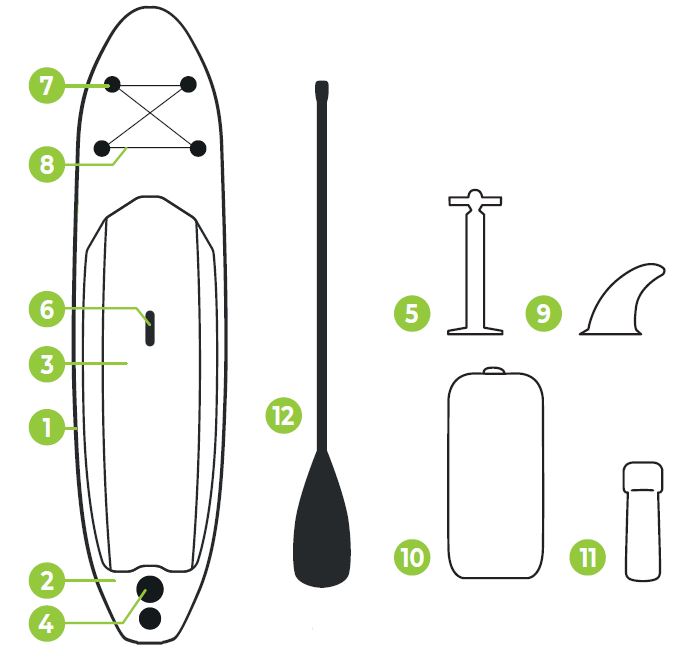 7
8
6
3
1
2
4
12
5
9
10
11