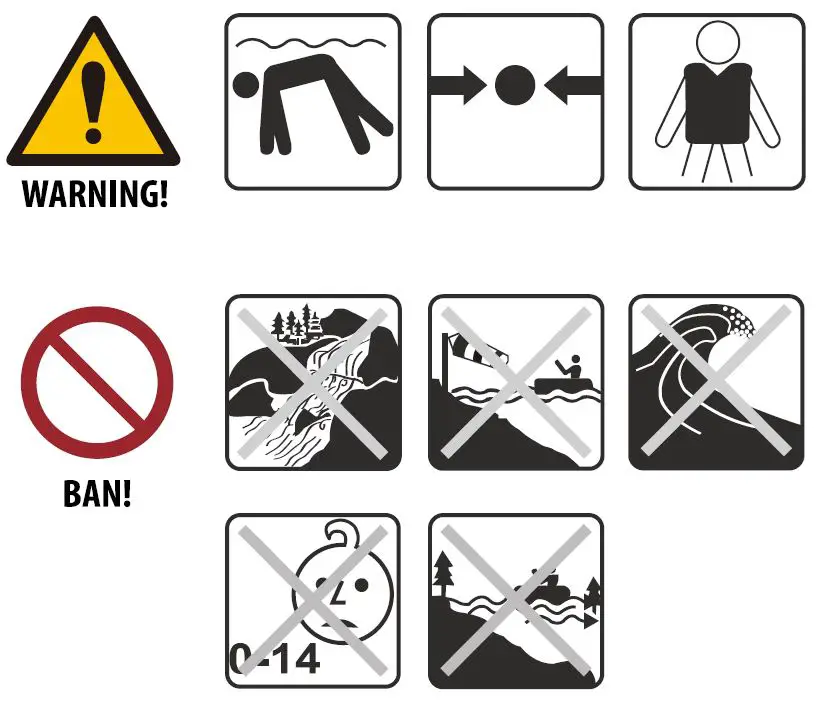 WARNING!

BAN!

0-14