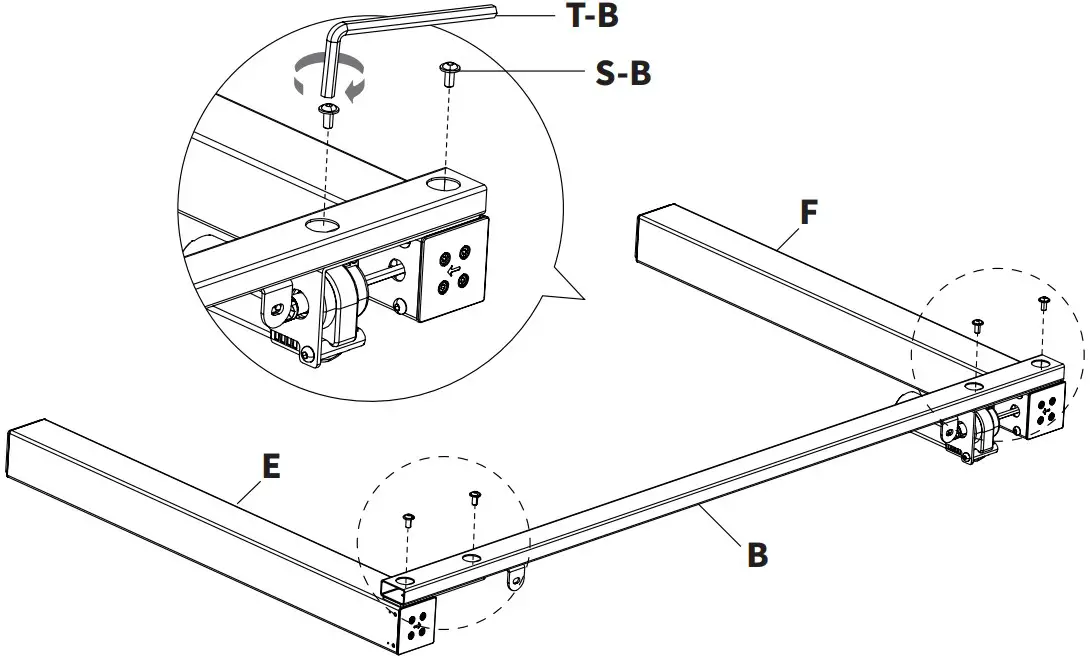 T-B
S-B
F
E
B