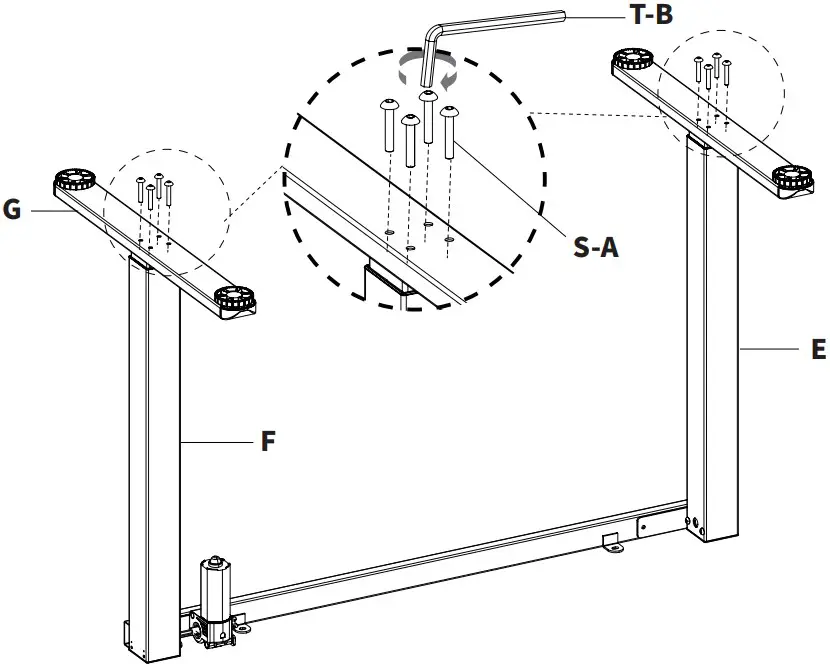 T-B
G
S-A
E
F