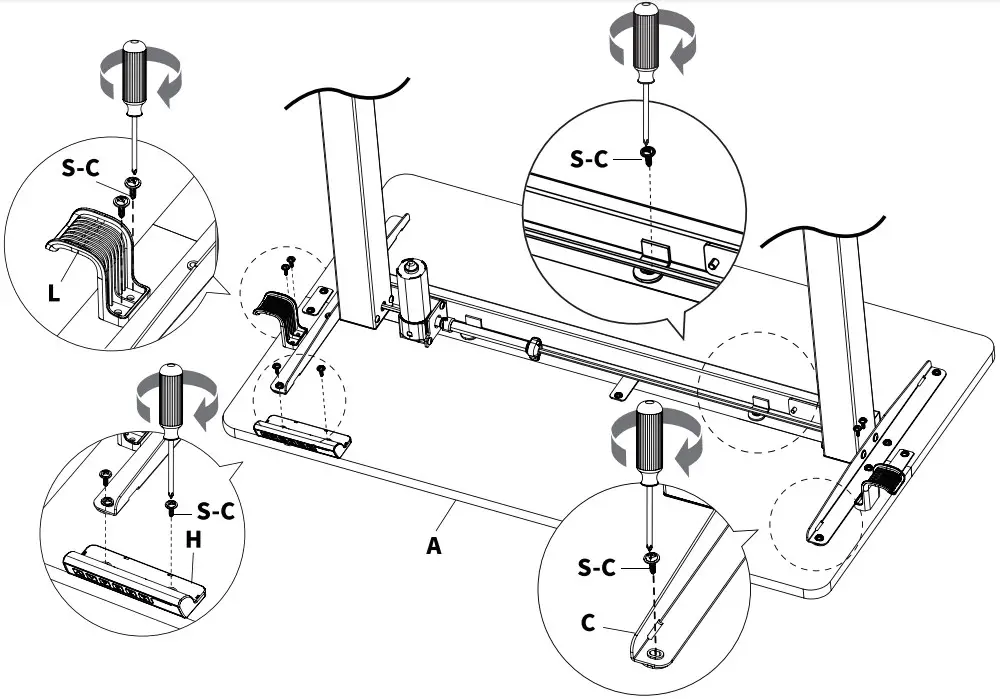 S-C
L
S-C
S-C
H
A
S-C
C