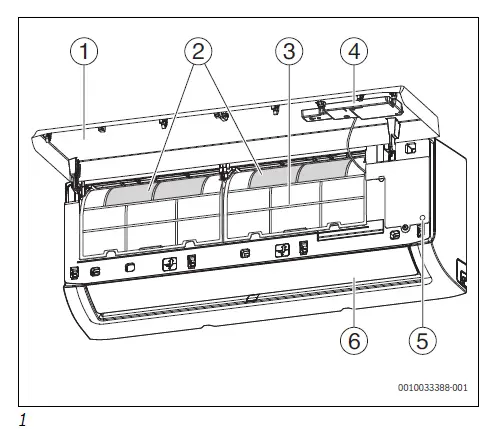 1
2
3
4
6
5
0010033388-001

1