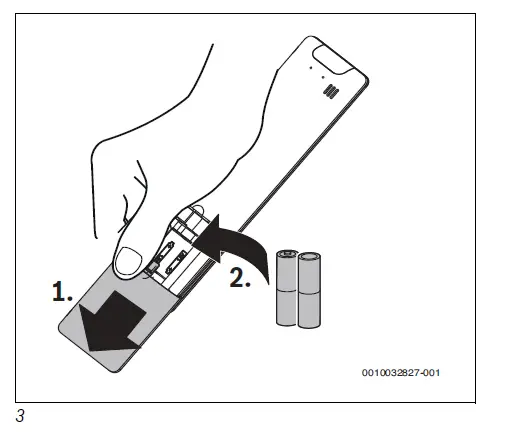 1.

2.

0010032827-001

3