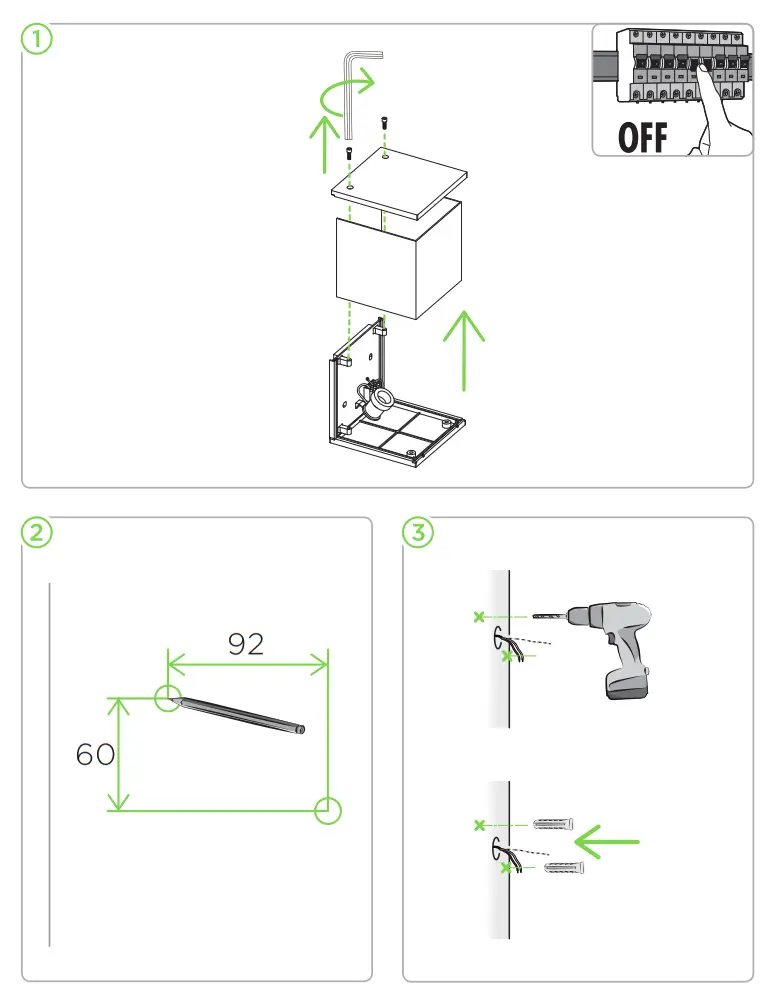 1

OFF

2

92

60

3