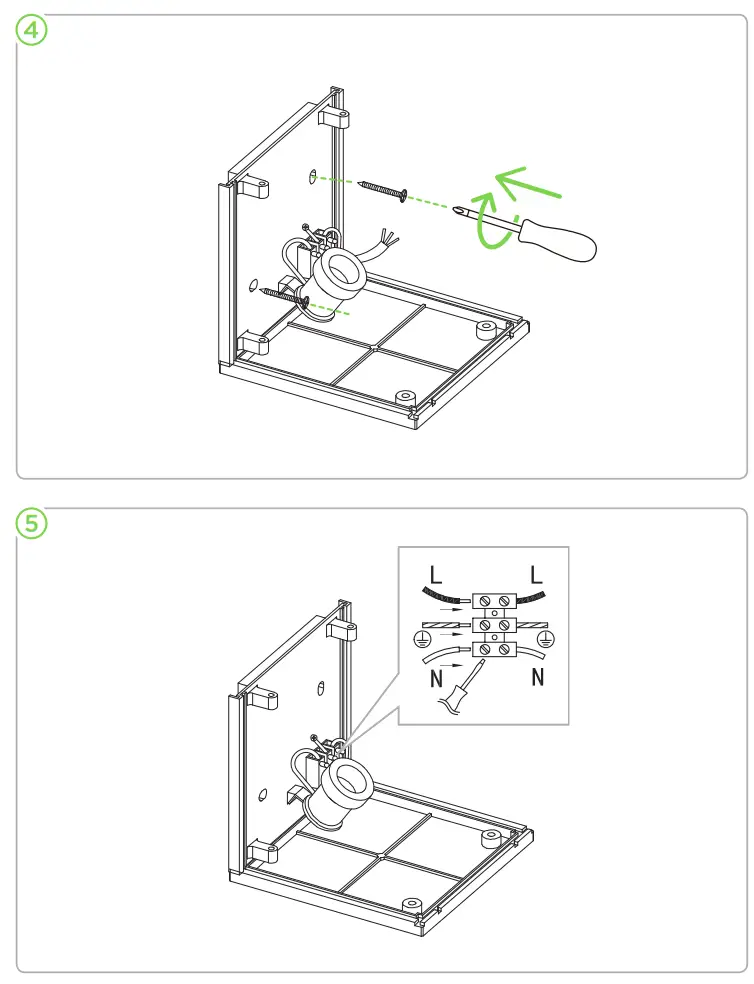 4

5

L L

N N