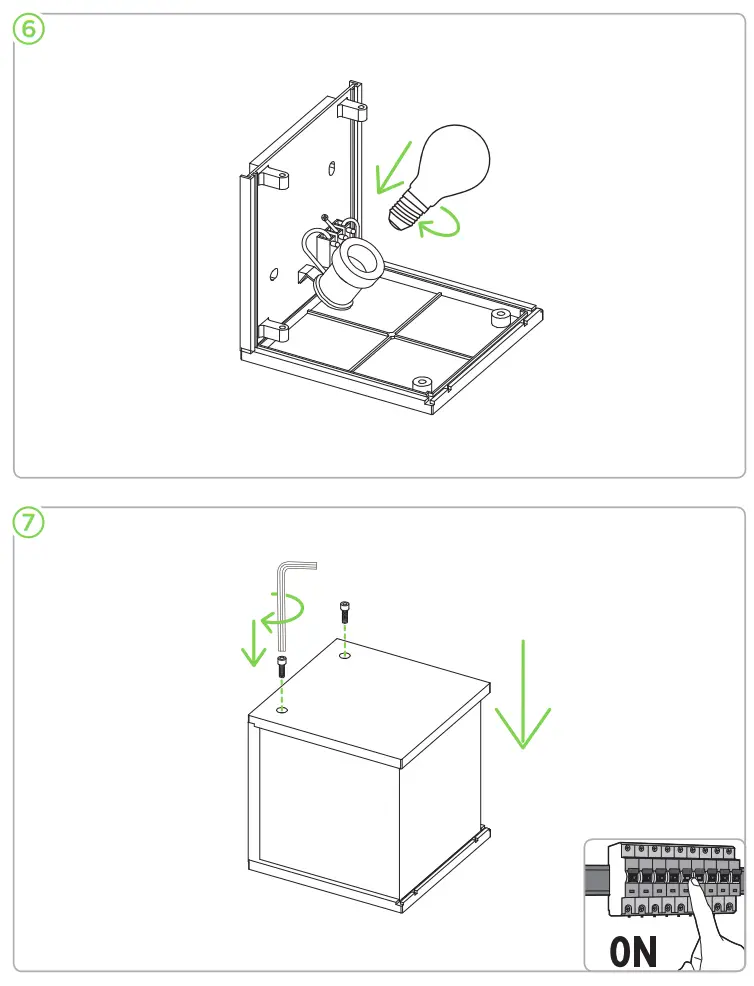 6

7

ON