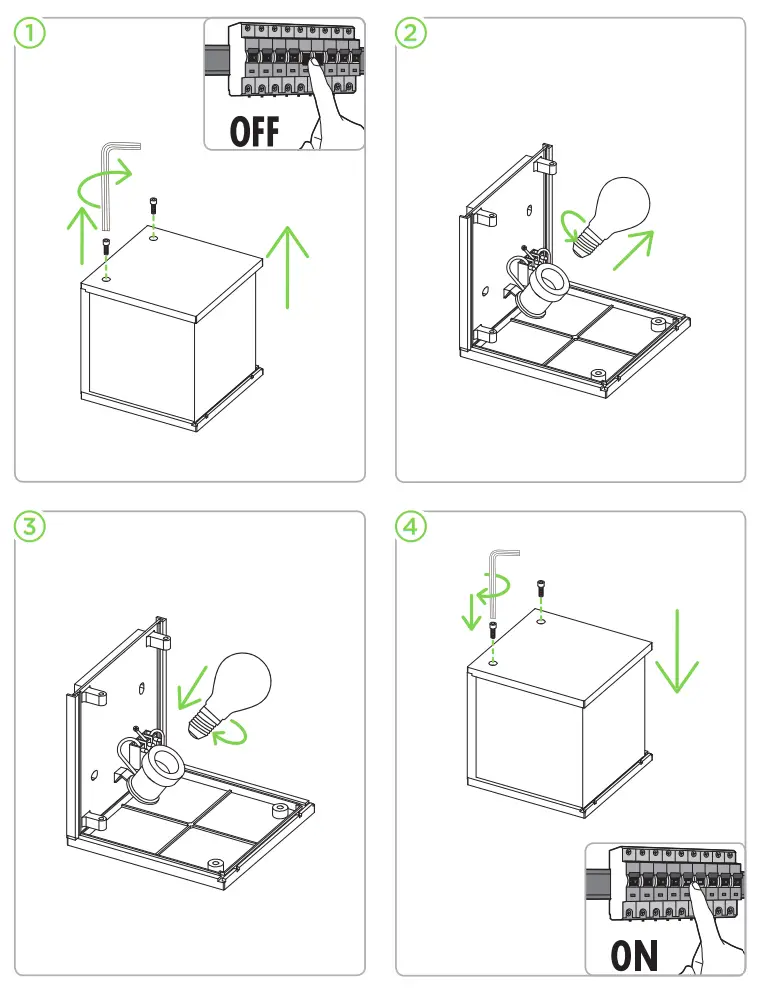 1

OFF

2

3

4

ON