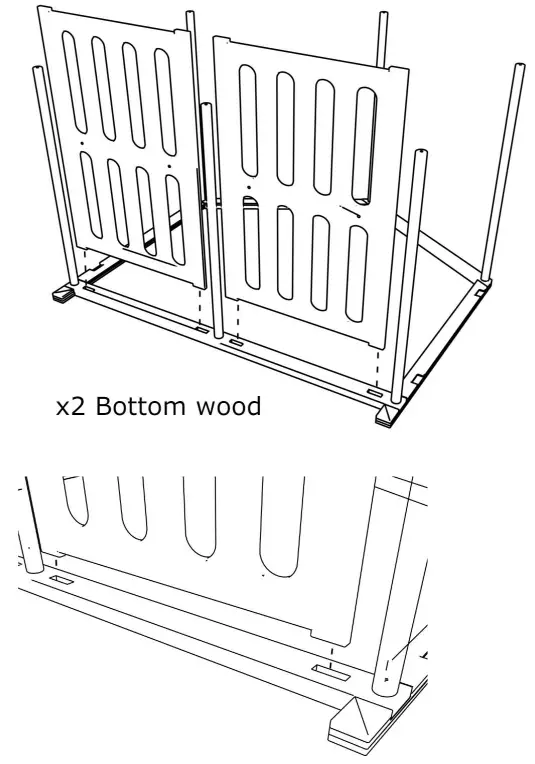 x2 Bottom wood