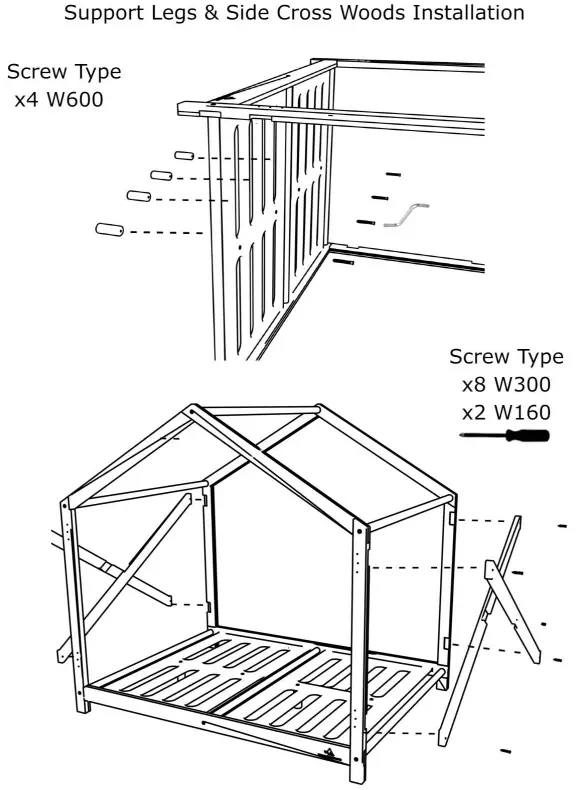 Support Legs & Side Cross Woods Installation

Screw Type
x4 W600

Screw Type
x8 W300
x2 W160