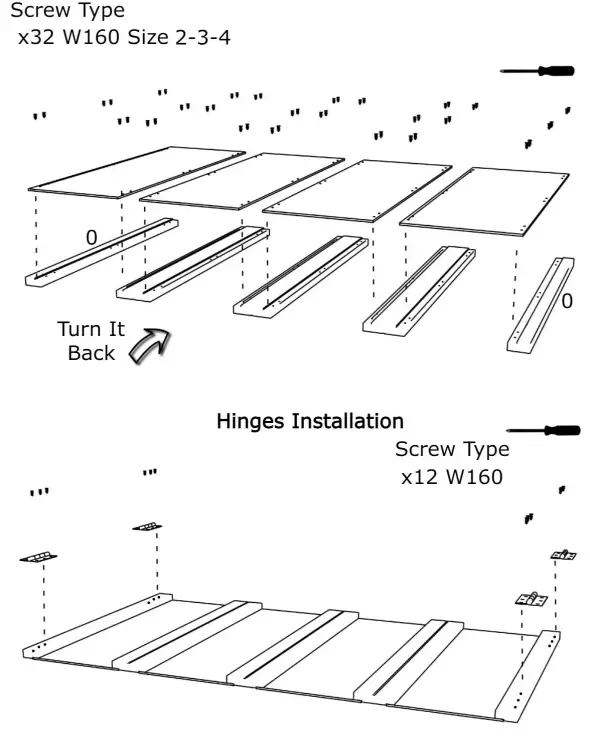 Screw Type
x32 W160 Size 2-3-4

0

0

Turn It
Back

Hinges Installation

Screw Type
x12 W160