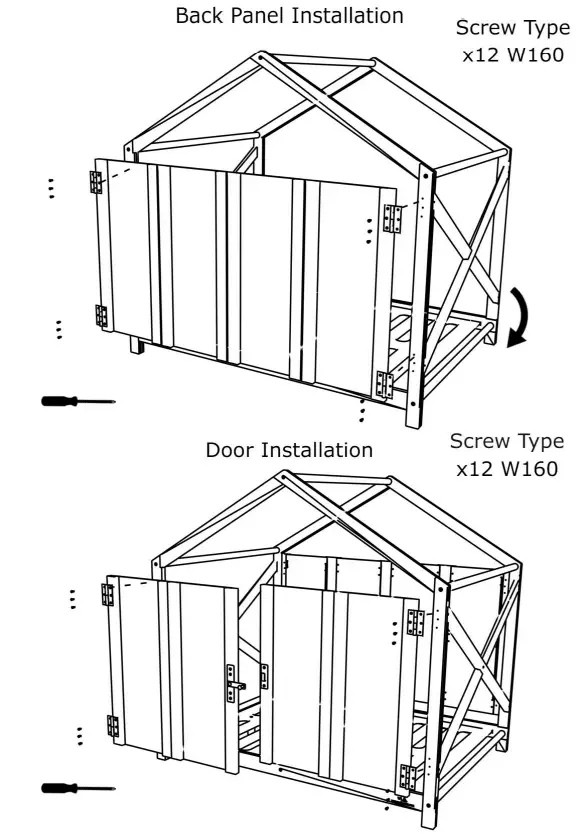 Back Panel Installation

Screw Type
x12 W160

Door Installation

Screw Type
x12 W160