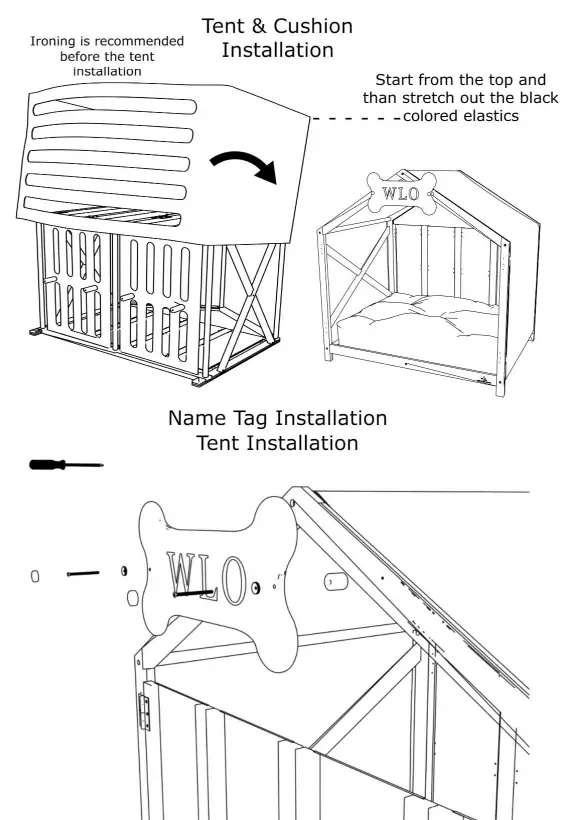 Tent & Cushion Installation

Ironing is recommended before the tent installation

Start from the top and than stretch out the black colored elastics

WLO

Name Tag Installation
Tent Installation

WLO