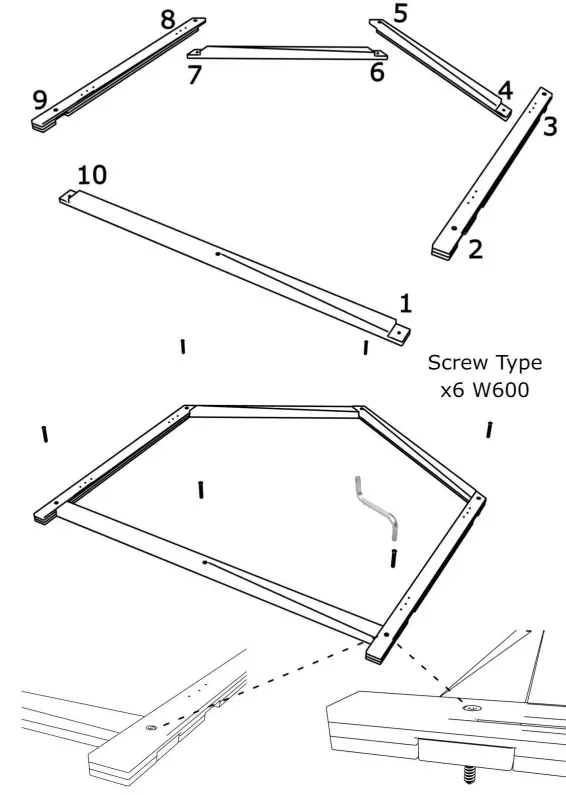 8
5
7
6
9
4
3
10
2
1
Screw Type
x6 W600