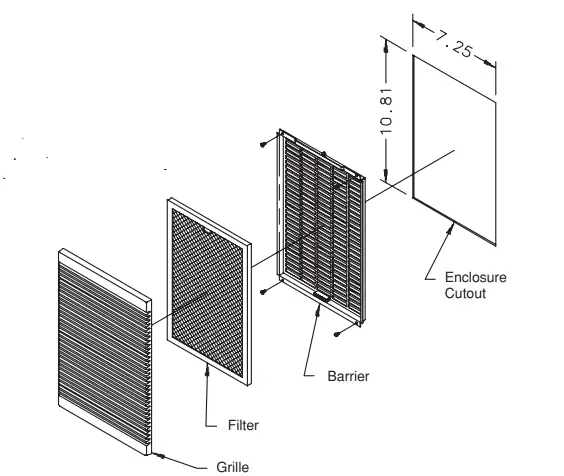 7.25

10.81

Enclosure
Cutout

Barrier

Filter

Grille