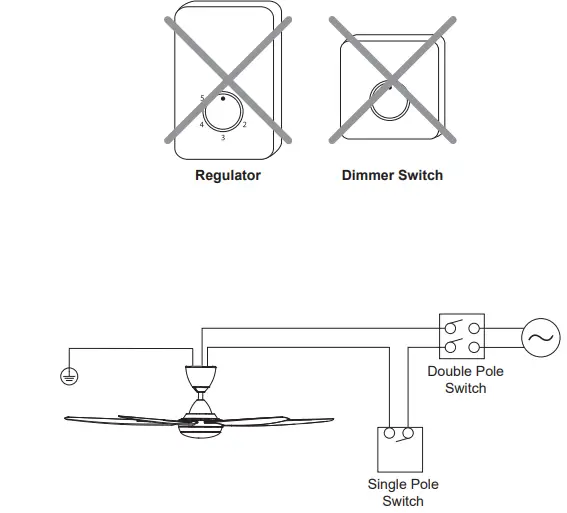 5
4
3
2

Regulator

Dimmer Switch

Double Pole Switch

Single Pole Switch