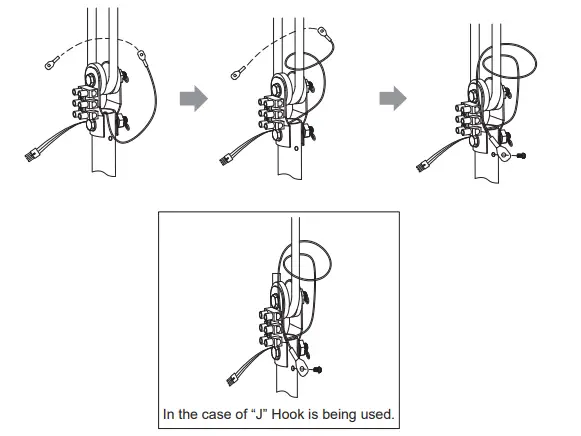 In the case of “J” Hook is being used.