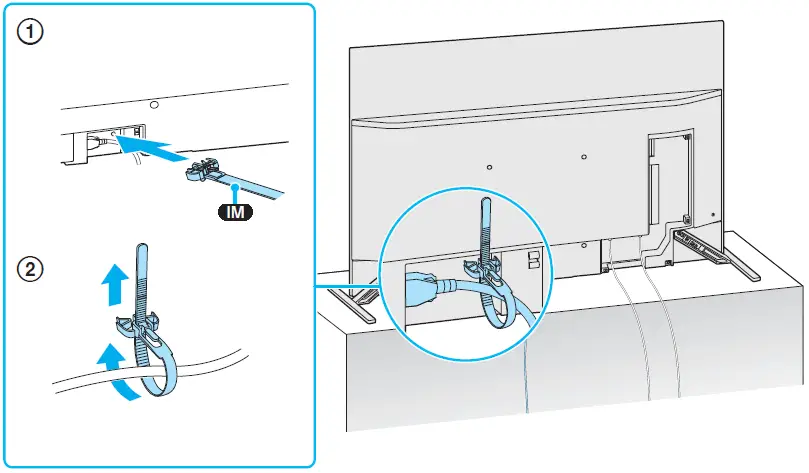 ①

IM

②