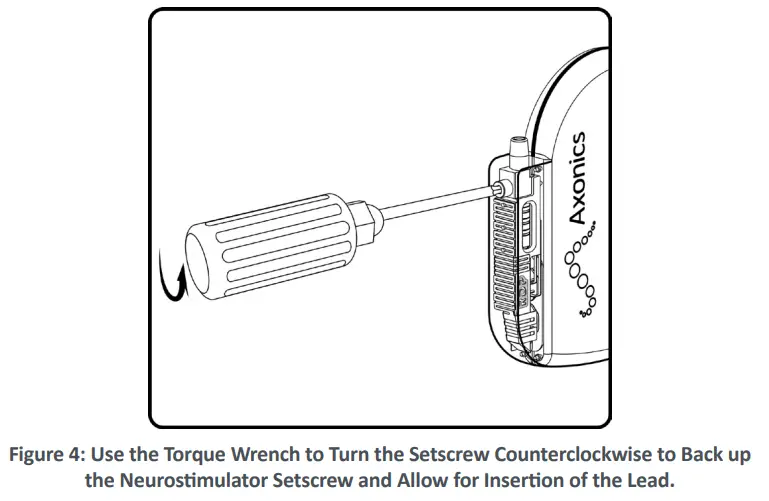 Axonics

Figure 4: Use the Torque Wrench to Turn the Setscrew Counterclockwise to Back up the Neurostimulator Setscrew and Allow for Insertion of the Lead.