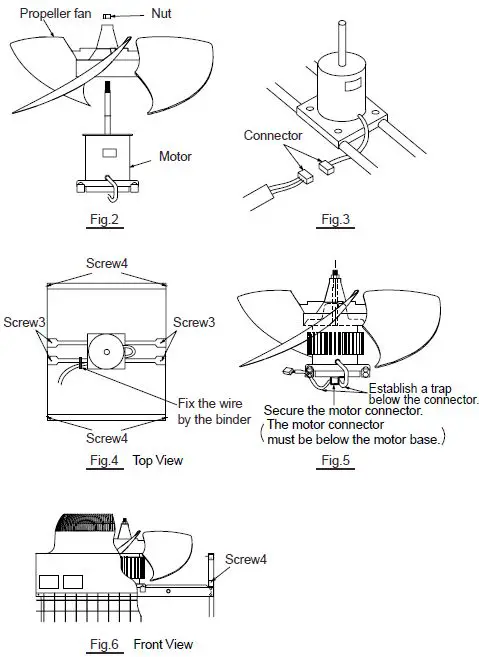 Propeller fan
Nut
Motor
Fig.2

Connector
Fig.3

Screw4
Screw3
Screw3
Fix the wire by the binder
Screw4
Fig.4 Top View

Establish a trap below the connector.
Secure the motor connector.
(The motor connector must be below the motor base.)
Fig.5

Screw4
Fig.6 Front View