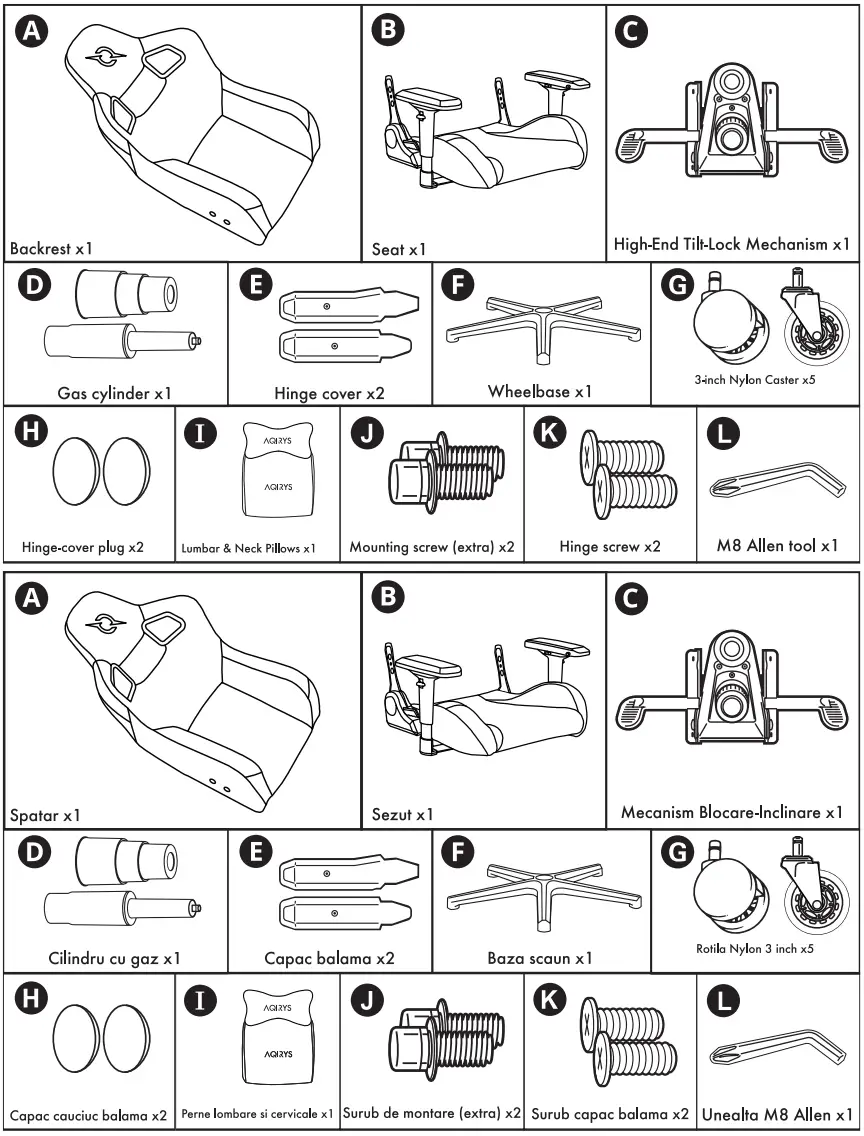 A
Backrest x1

B
Seat x1

C
High-End Tilt-Lock Mechanism x1

D
Gas cylinder x1

E
Hinge cover x2

F
Wheelbase x1

G
3-inch Nylon Caster x5

H
Hinge-cover plug x2

I
AQIRYS
AQIRYS
Lumbar & Neck Pillows x1

J
Mounting screw (extra) x2

K
Hinge screw x2

L
M8 Allen tool x1

A
Spatar x1

B
Sezut x1

C
Mecanism Blocare-Inclinare x1

D
Cilindru cu gaz x1

E
Capac balama x2

F
Baza scaun x1

G
Rotila Nylon 3 inch x5

H
Capac cauciuc balama x2

I
AQIRYS
AQIRYS
Perne lombare si cervicale x1

J
Surub de montare (extra) x2

K
Surub capac balama x2

L
Unealta M8 Allen x1